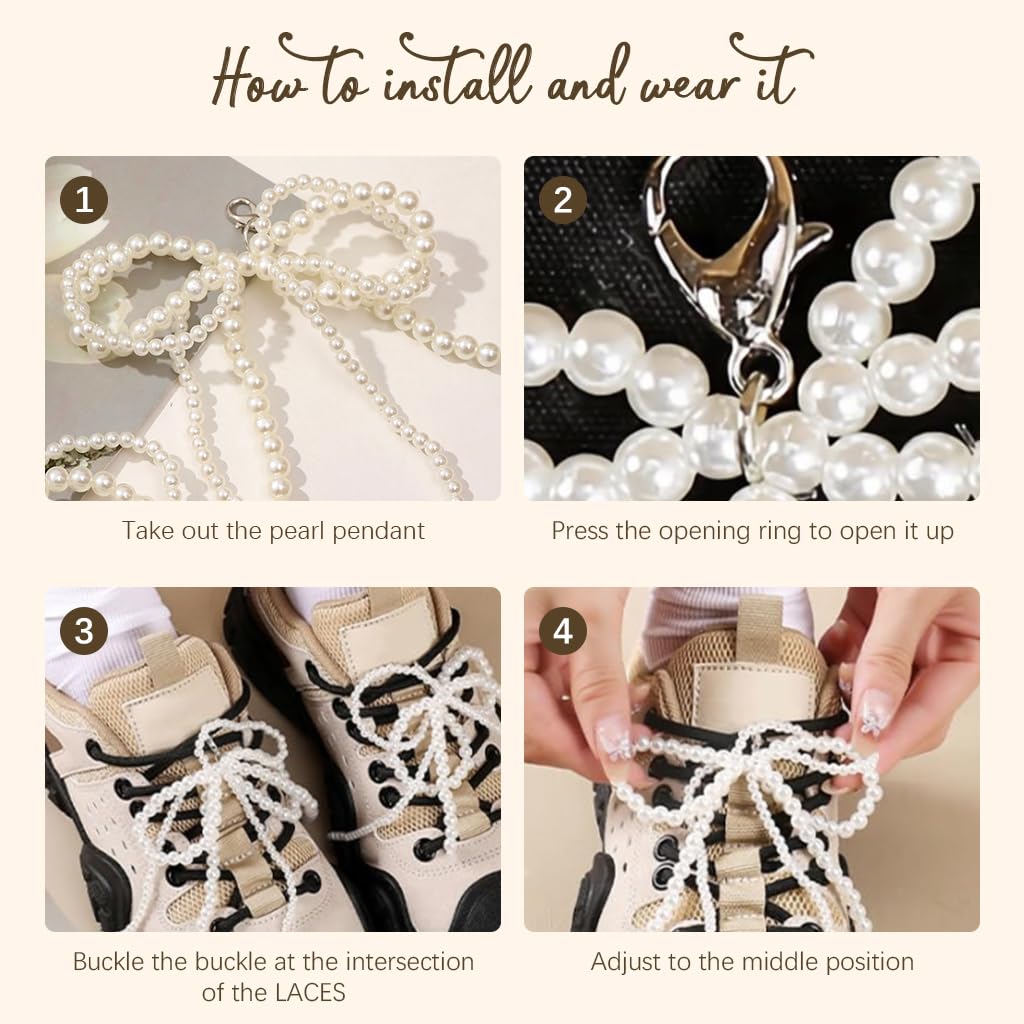 How to install and wear it

1

Take out the pearl pendant

2

Press the opening ring to open it up

3

Buckle the buckle at the intersection of the LACES

4

Adjust to the middle position